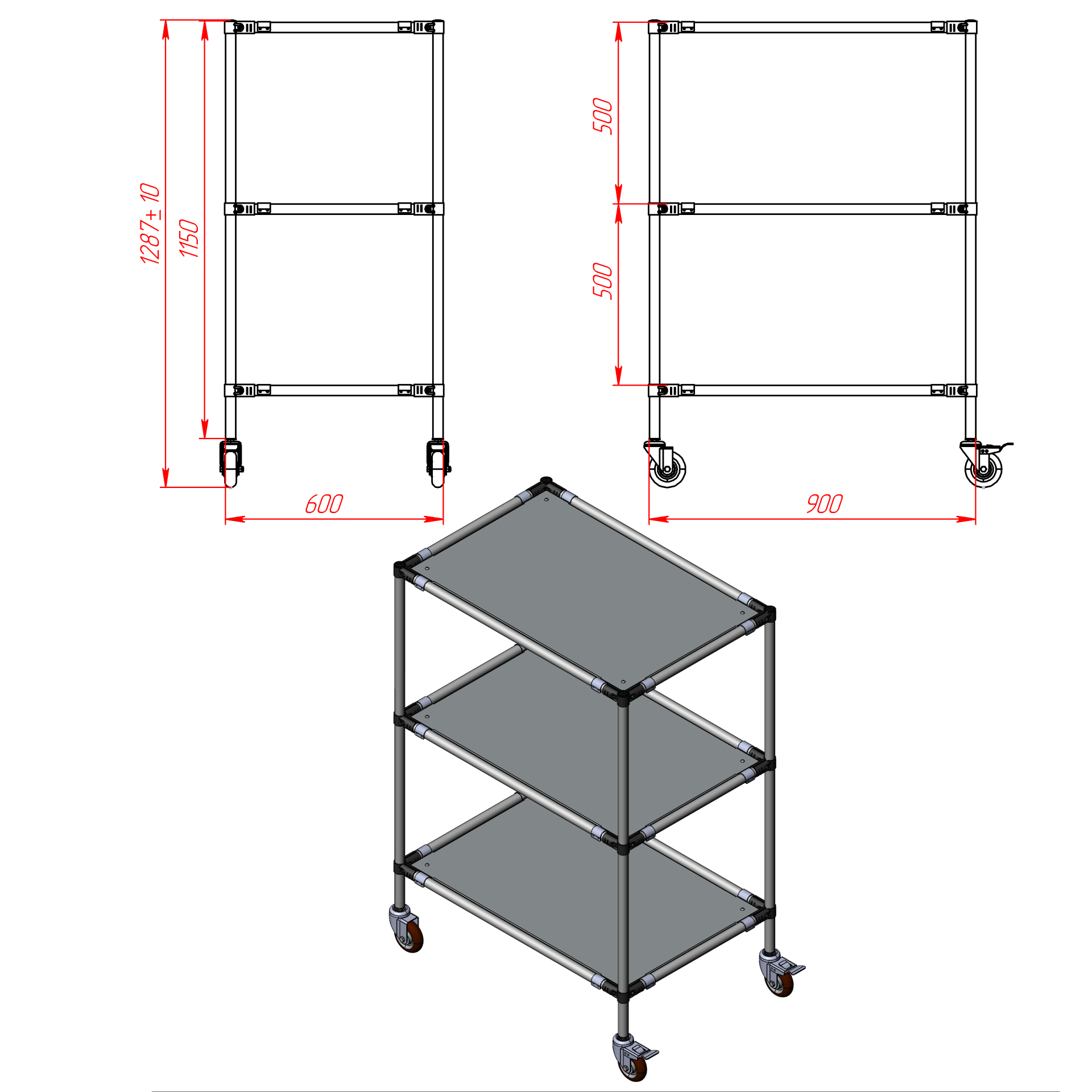 1287±10
1150
600
500
500
900