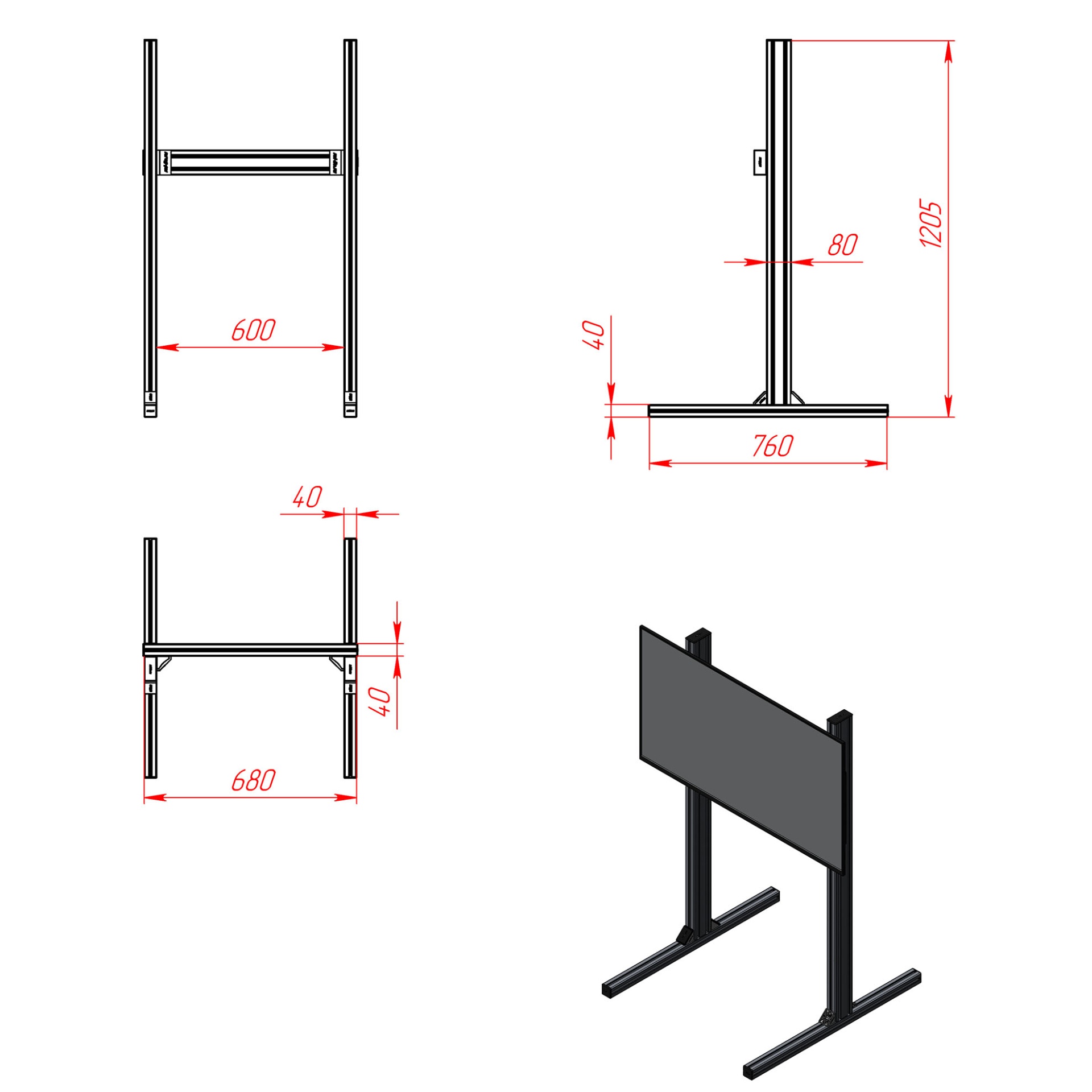 600

1205

80

40

760

40

40

680