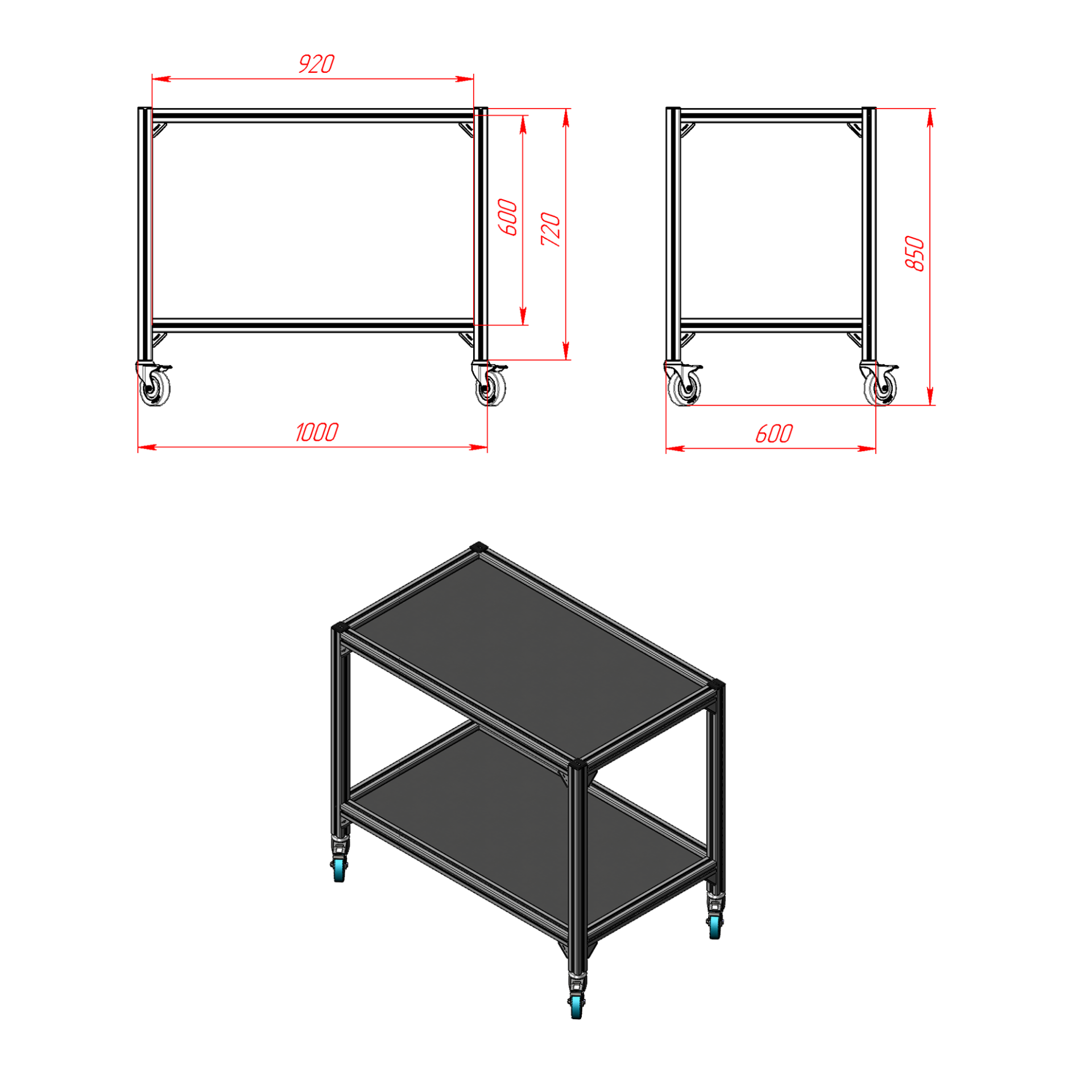 920

600

720

1000

850

600