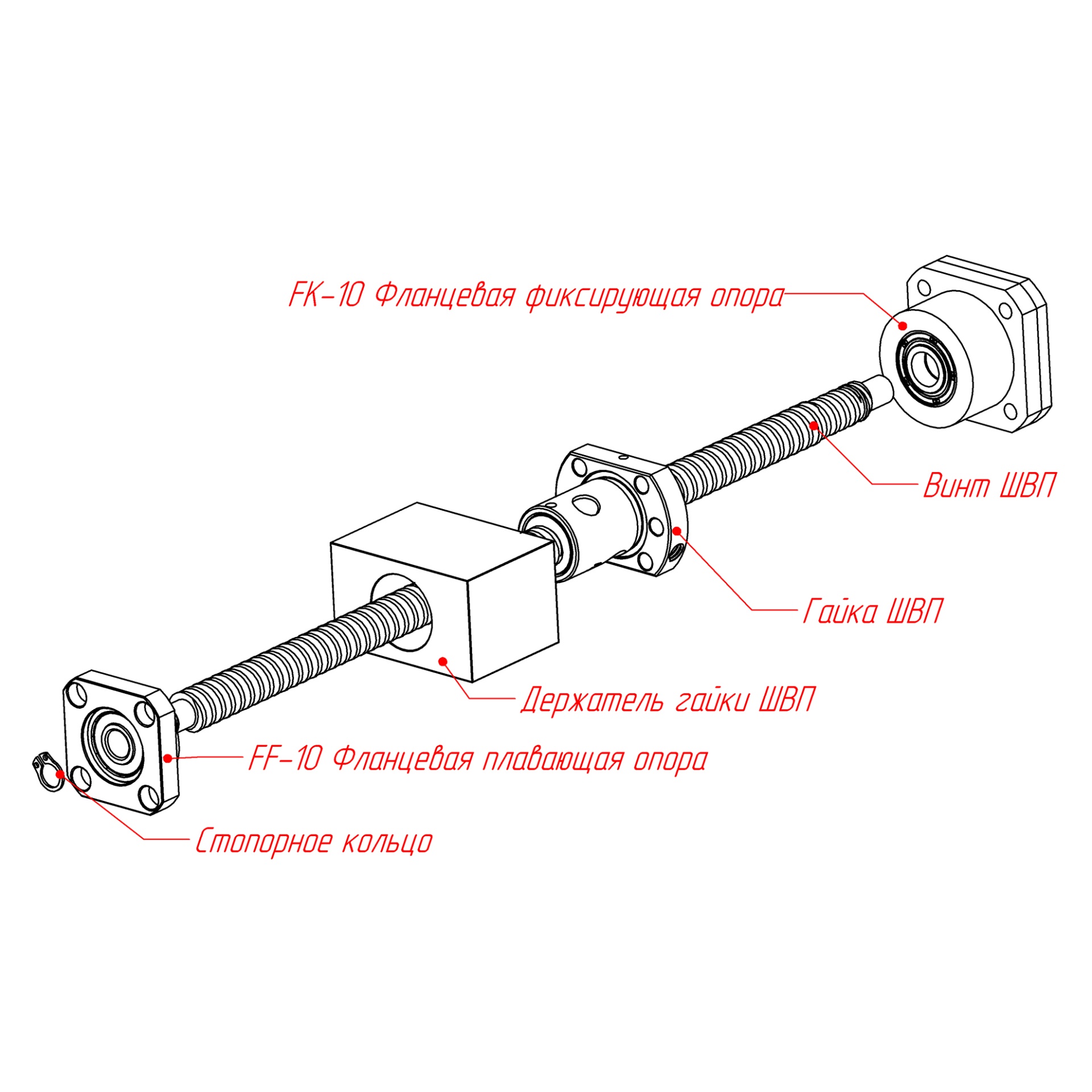 FK-10 Фланцевая фиксирующая опора

Винт ШВП

Гайка ШВП

Держатель гайки ШВП

FF-10 Фланцевая плавающая опора

Стопорное кольцо