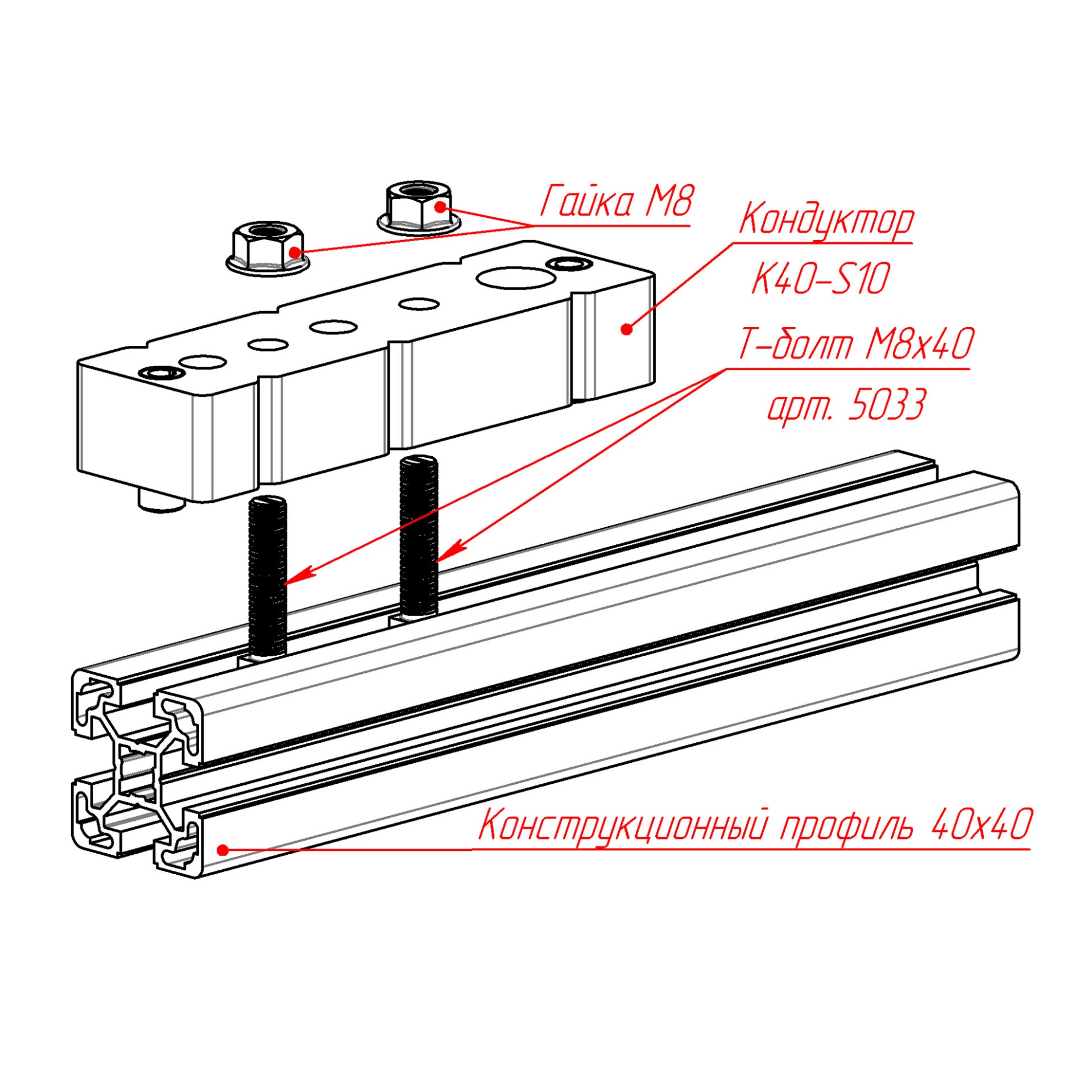 Гайка М8

Кондуктор
К40-S10

Т-болт М8х40
арт. 5033

Конструкционный профиль 40х40