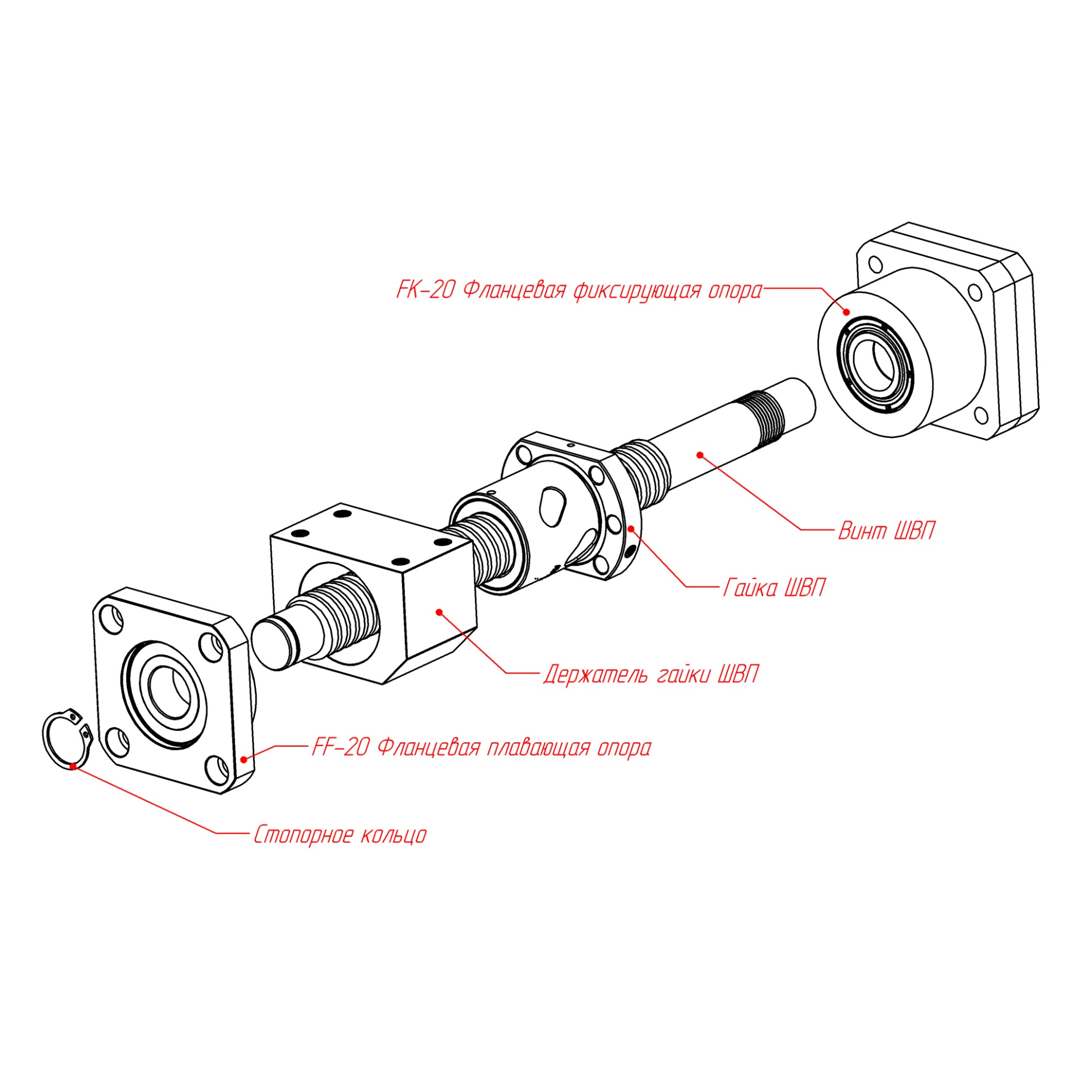 FK-20 Фланцевая фиксирующая опора

Винт ШВП

Гайка ШВП

Держатель гайки ШВП

FF-20 Фланцевая плавающая опора

Стопорное кольцо