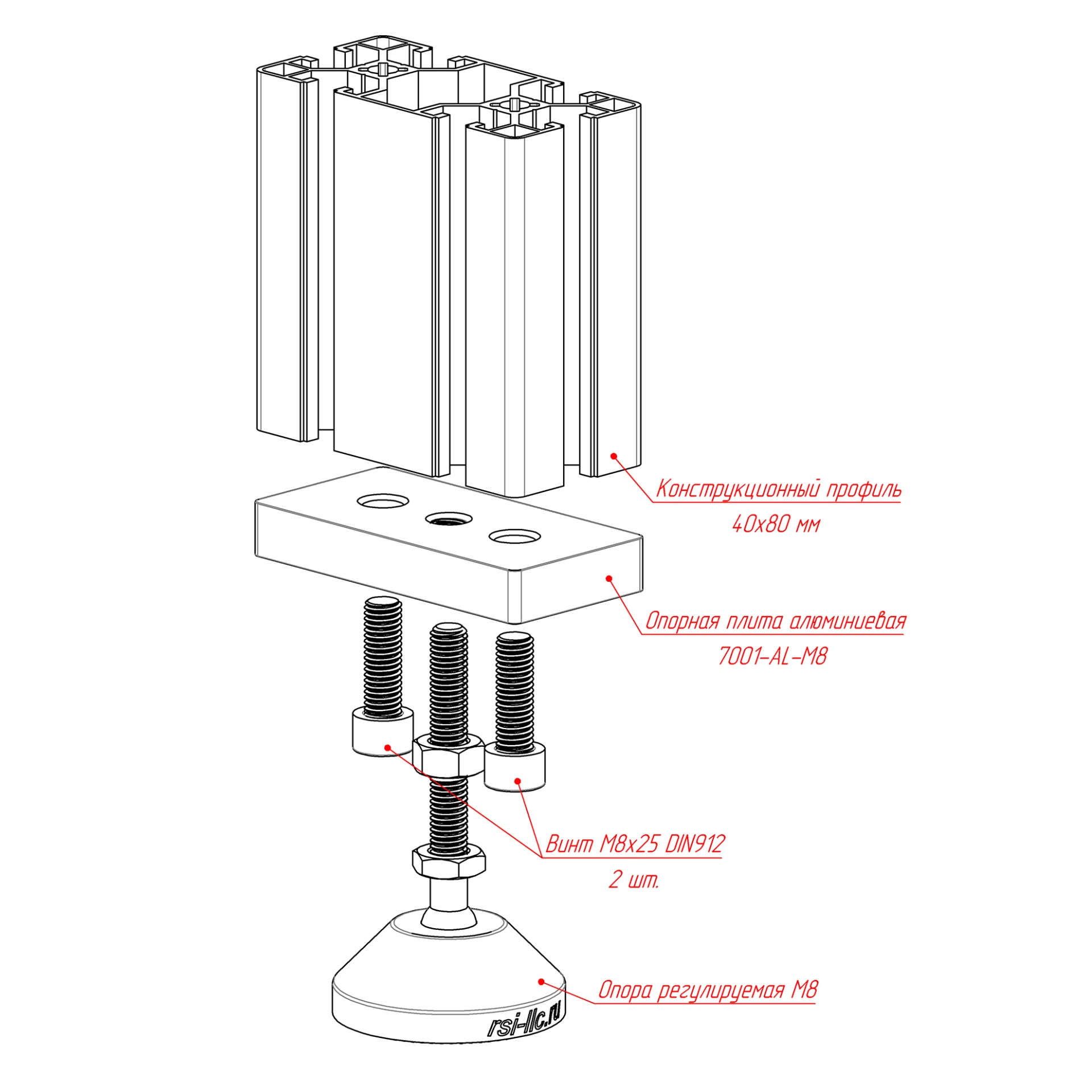 Конструкционный профиль
40х80 мм

Опорная плита алюминиевая
7001-AL-M8

Винт М8х25 DIN912
2 шт.

Опора регулируемая М8

rsi-llc.ru