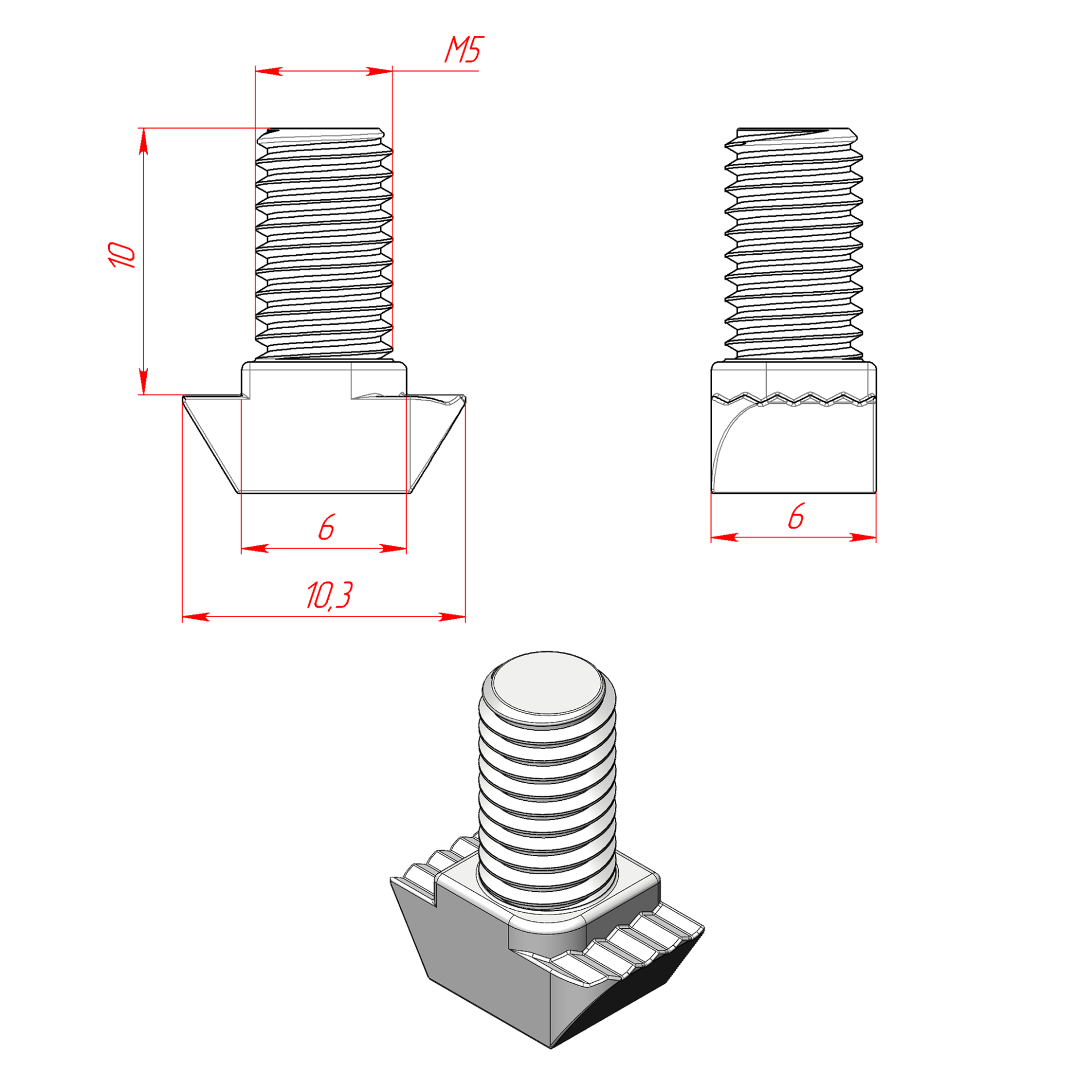 M5

10

6

10,3

6