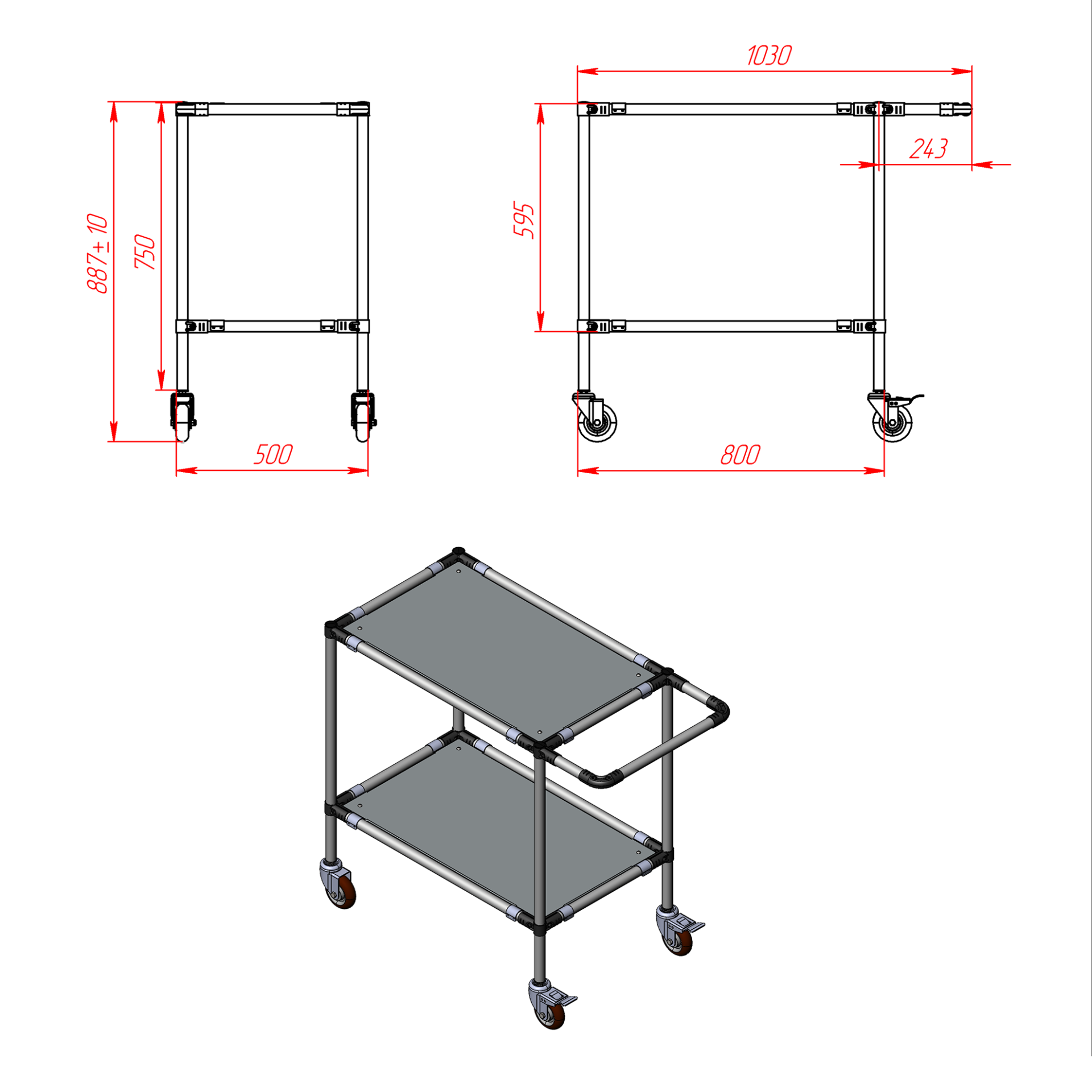 887±10
750
500
1030
243
595
800