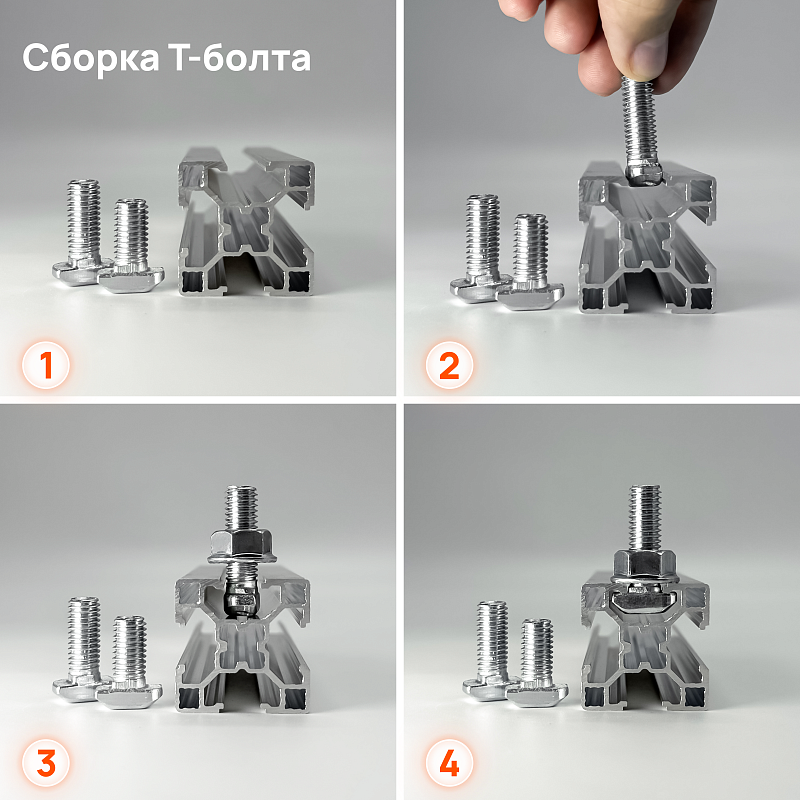 Сборка Т-болта

1

2

3

4