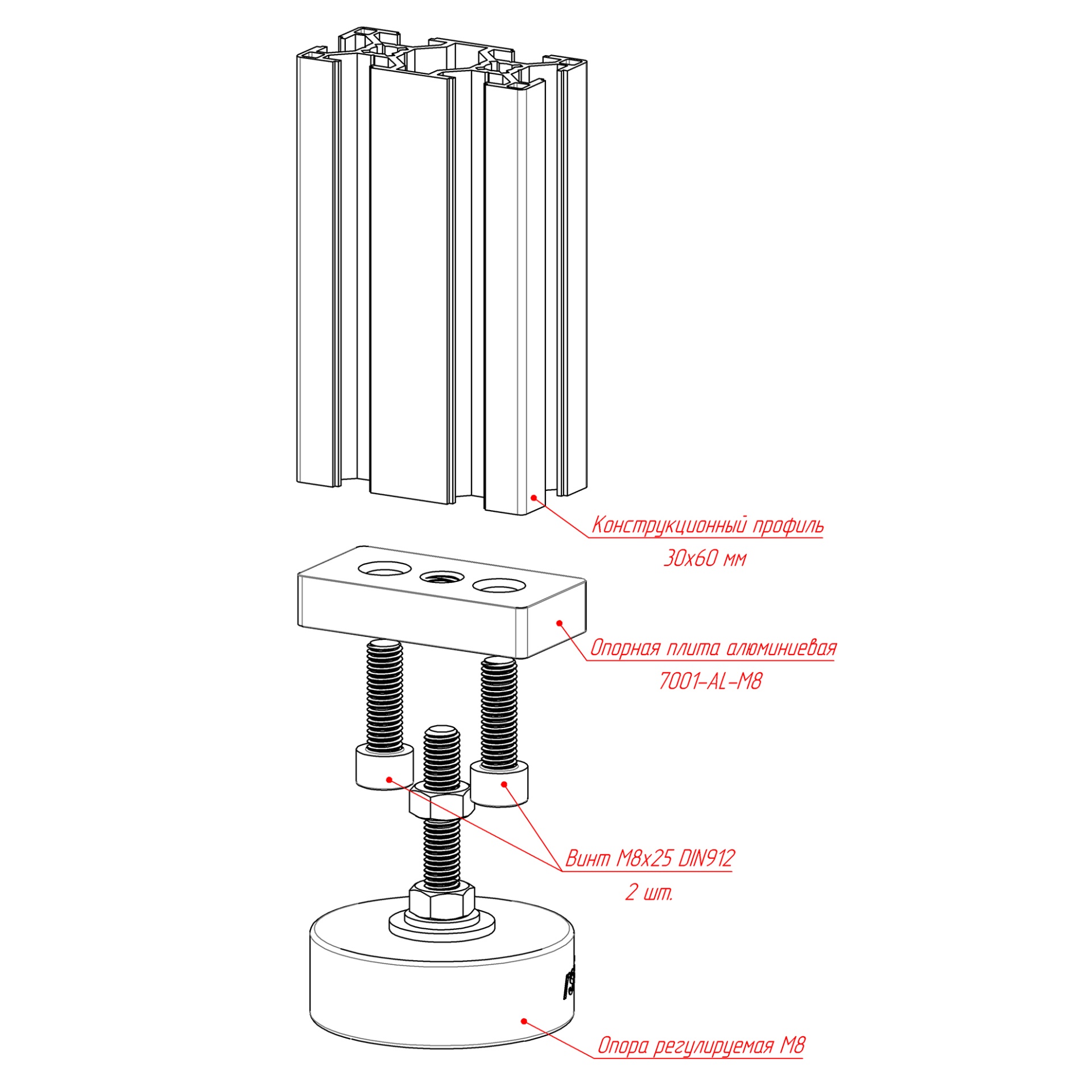 Конструкционный профиль
30х60 мм

Опорная плита алюминиевая
7001-AL-M8

Винт М8х25 DIN912
2 шт.

Опора регулируемая М8