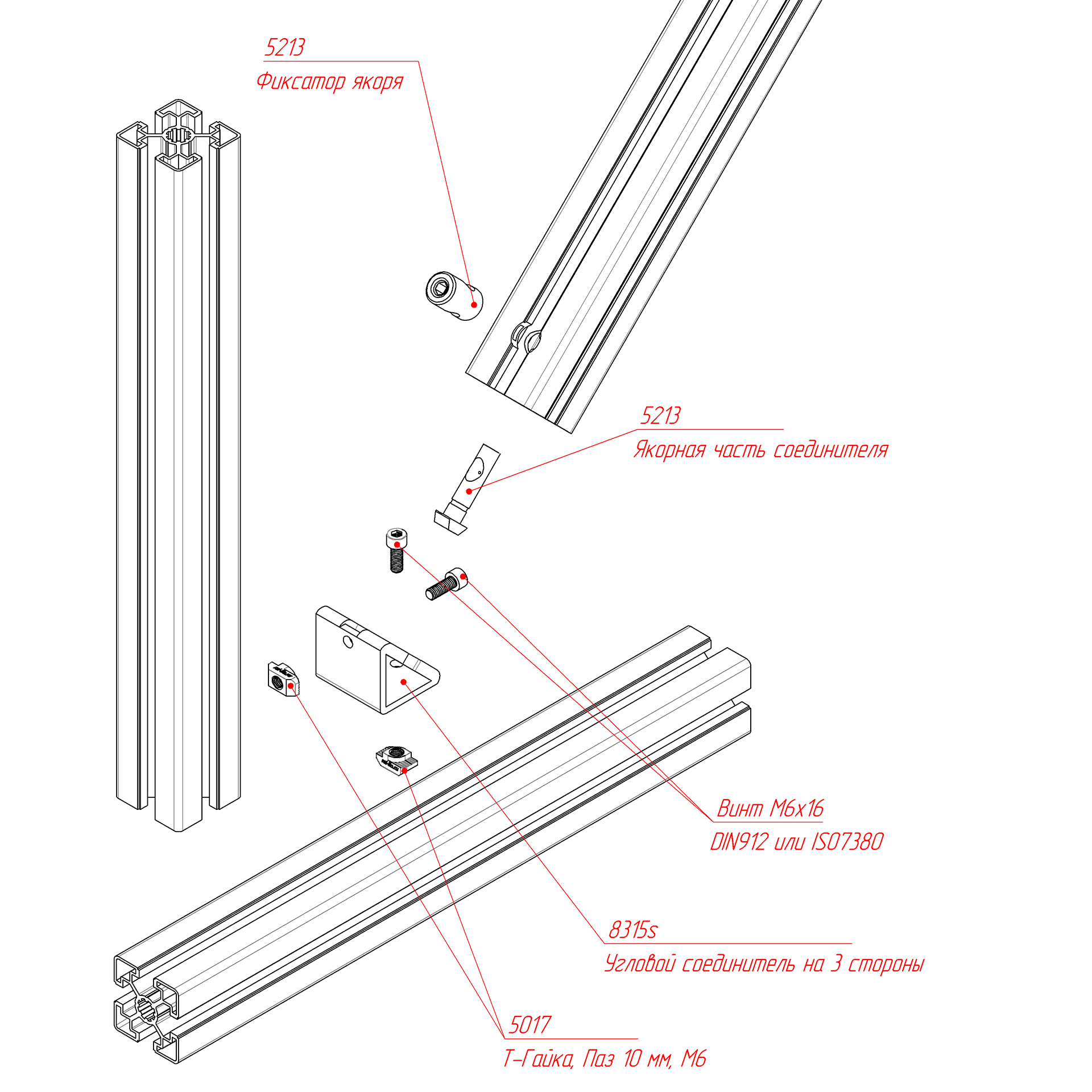 5213
Фиксатор якоря

5213
Якорная часть соединителя

Винт М6х16
DIN912 или ISO7380

8315s
Угловой соединитель на 3 стороны

5017
Т-Гайка, Паз 10 мм, М6