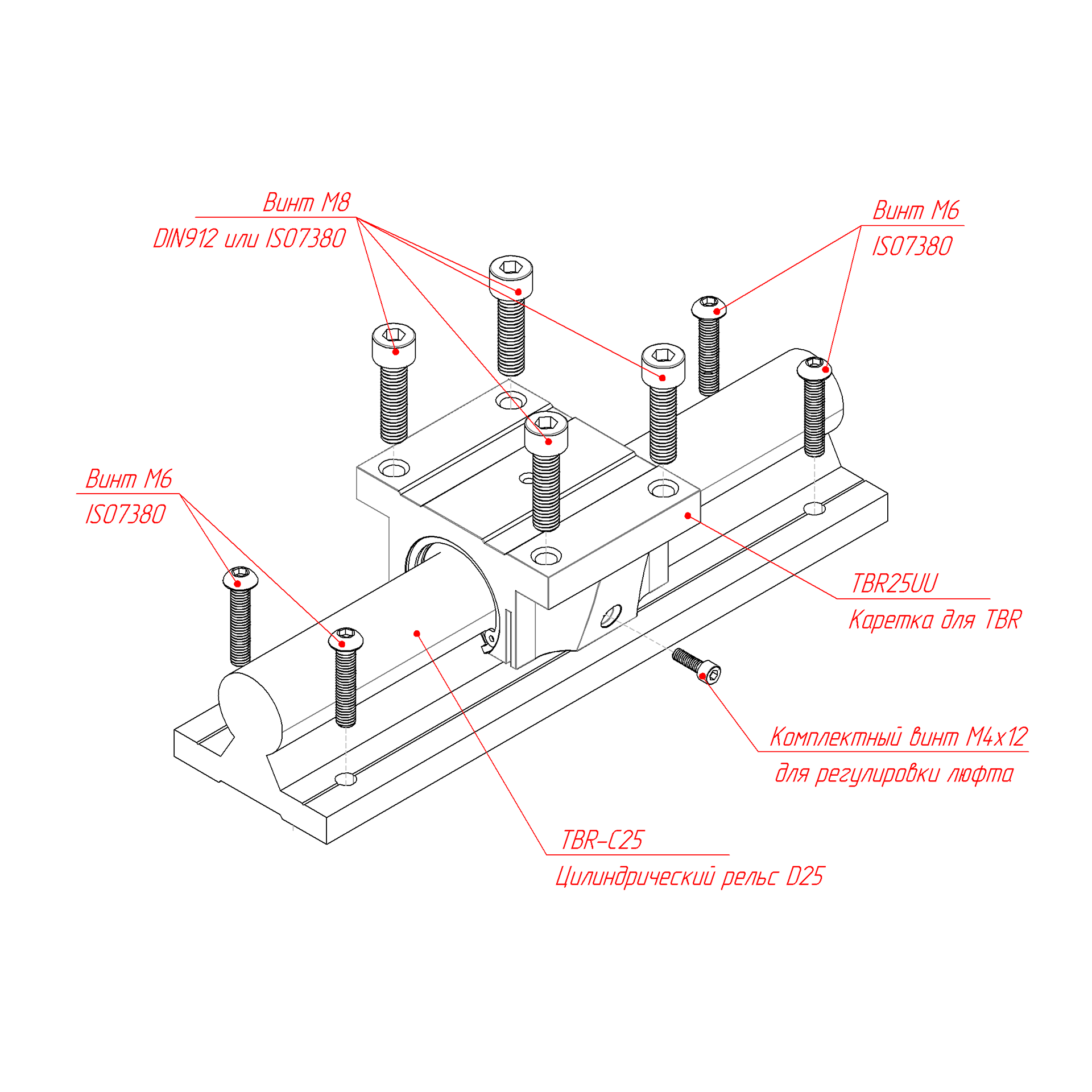 Винт М8
DIN912 или ISO7380

Винт М6
ISO7380

Винт М6
ISO7380

TBR25UU
Каретка для TBR

Комплектный винт М4х12
для регулировки люфта

TBR-C25
Цилиндрический рельс D25