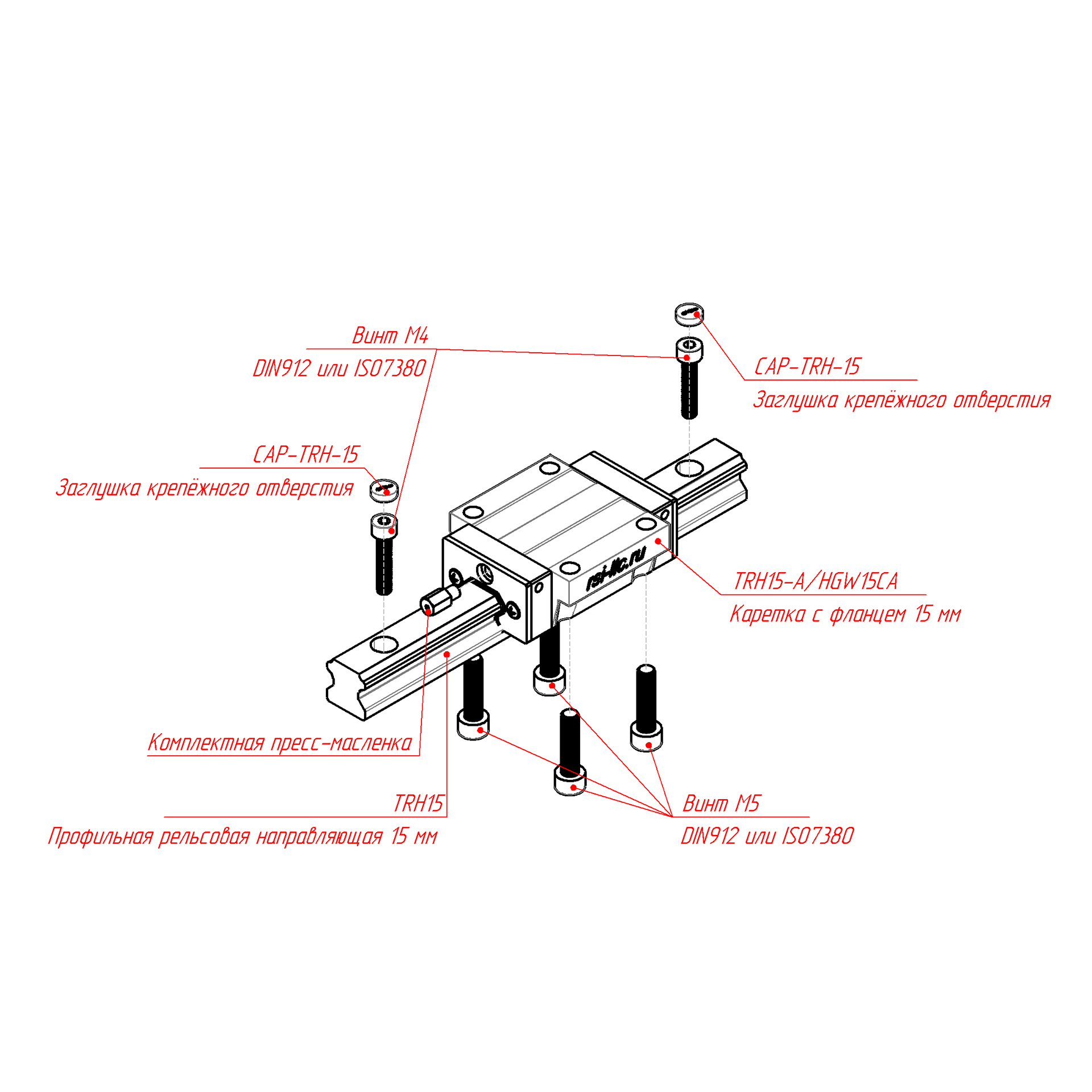 Винт М4
DIN912 или ISO7380

CAP-TRH-15
Заглушка крепёжного отверстия

CAP-TRH-15
Заглушка крепёжного отверстия

rsi-llc.ru

TRH15-A/HGW15CA
Каретка с фланцем 15 мм

Комплектная пресс-масленка

TRH15
Профильная рельсовая направляющая 15 мм

Винт М5
DIN912 или ISO7380