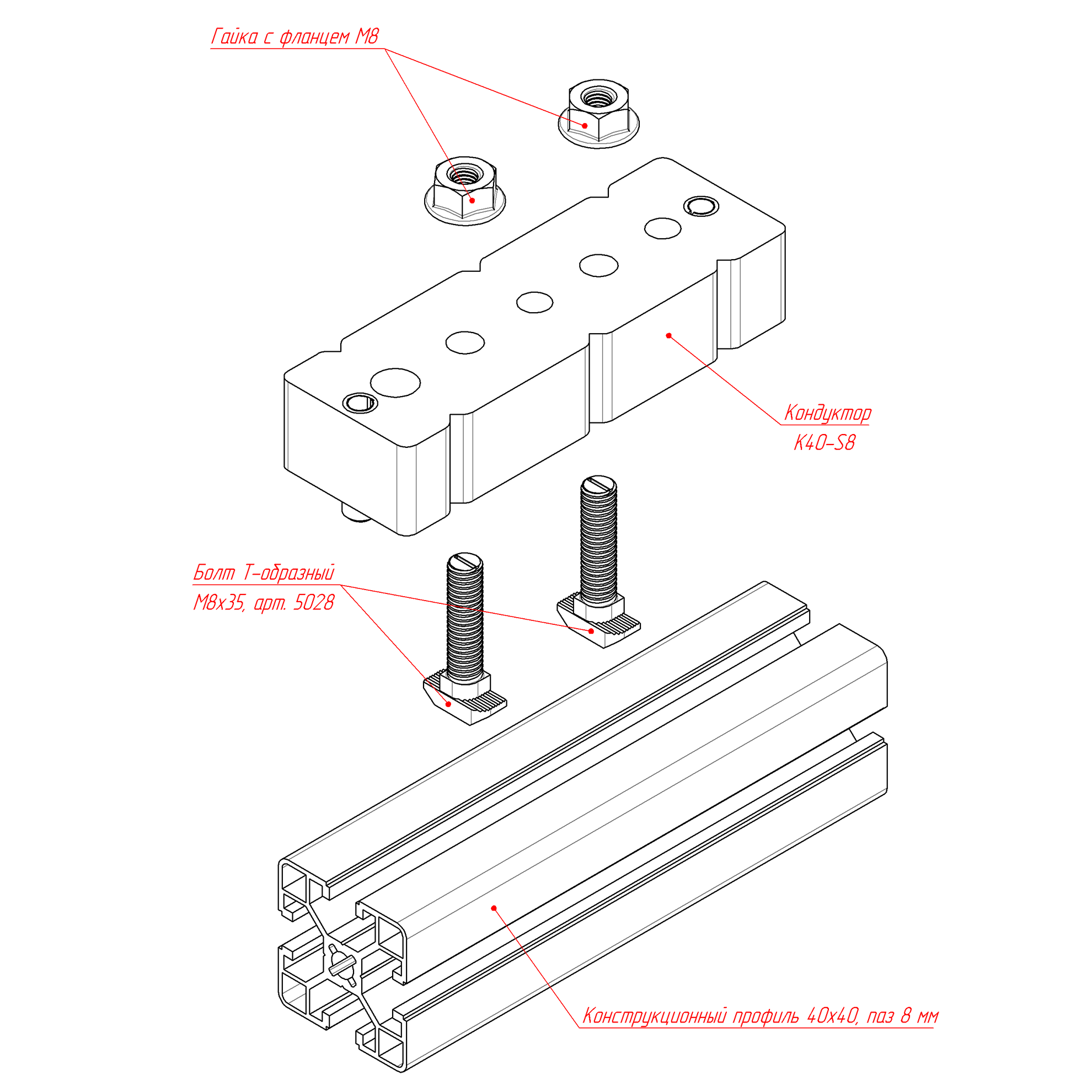 Гайка с фланцем М8

Кондуктор
К40-S8

Болт Т-образный
М8х35, арт. 5028

Конструкционный профиль 40х40, паз 8 мм