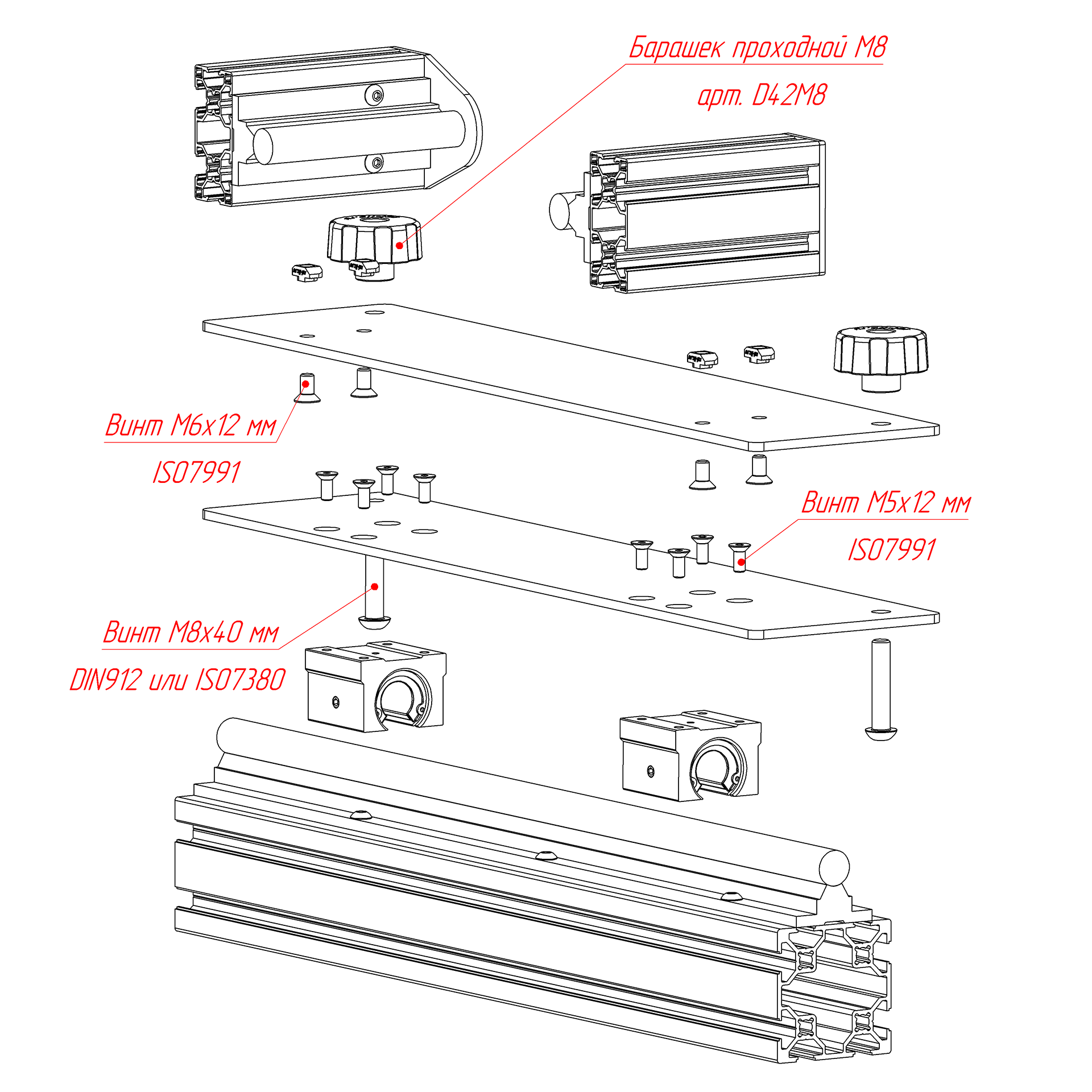 Барашек проходной М8
арт. D42M8

Винт М6х12 мм
ISO7991

Винт М5х12 мм
ISO7991

Винт М8х40 мм
DIN912 или ISO7380