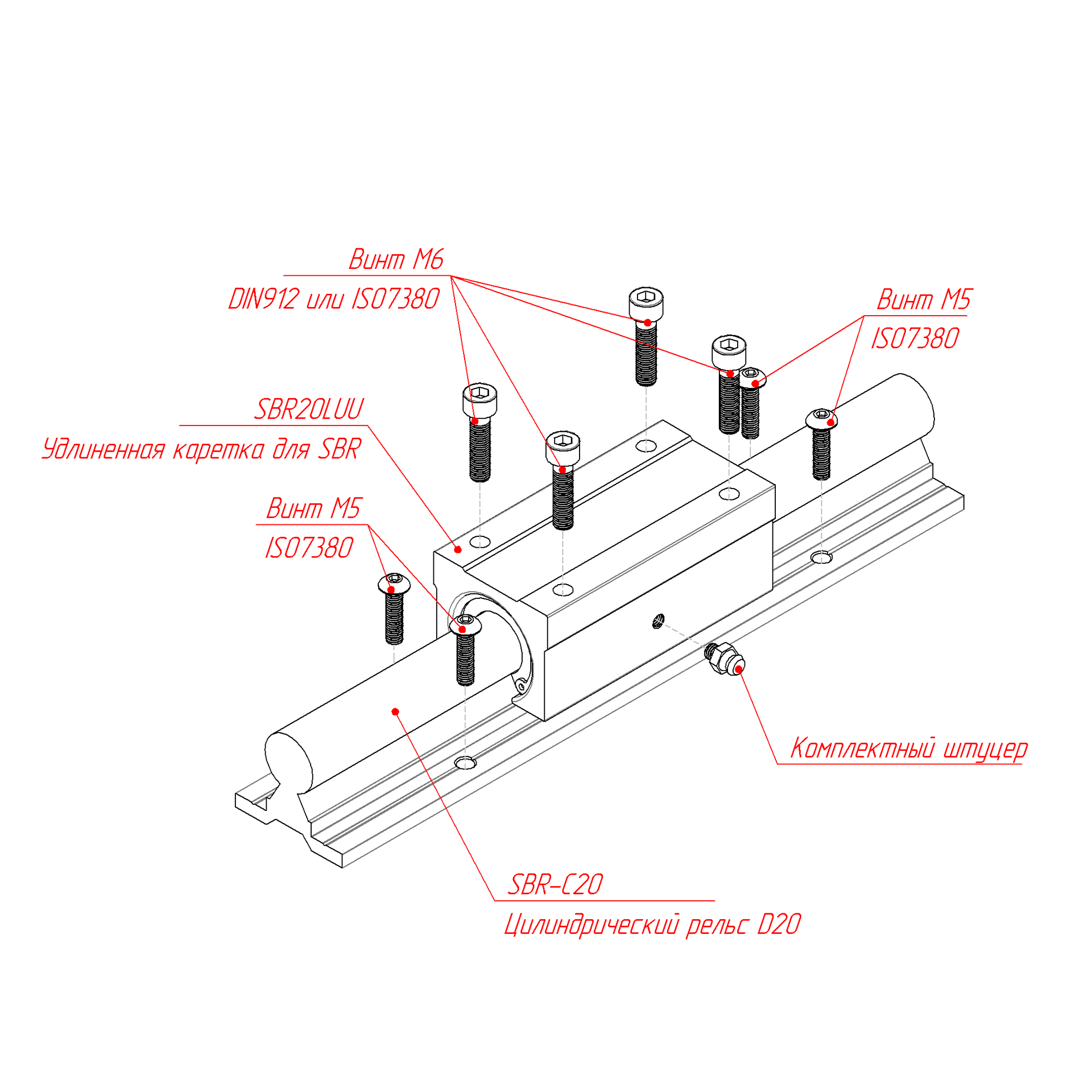 Винт М6
DIN912 или ISO7380

Винт М5
ISO7380

SBR20LUU
Удлиненная каретка для SBR

Винт М5
ISO7380

Комплектный штуцер

SBR-C20
Цилиндрический рельс D20