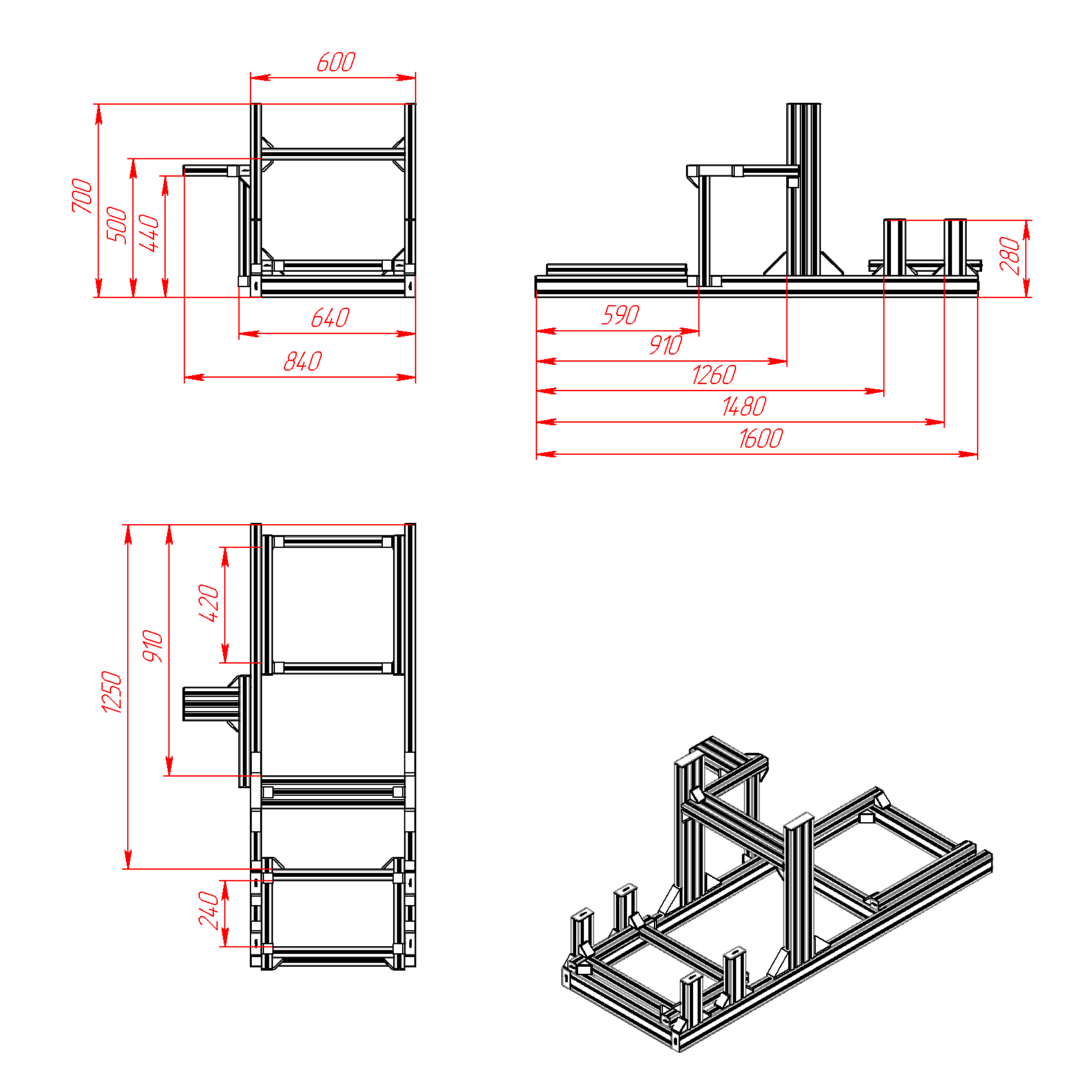 600
700
500
440
640
840

280
590
910
1260
1480
1600

1250
910
420
240