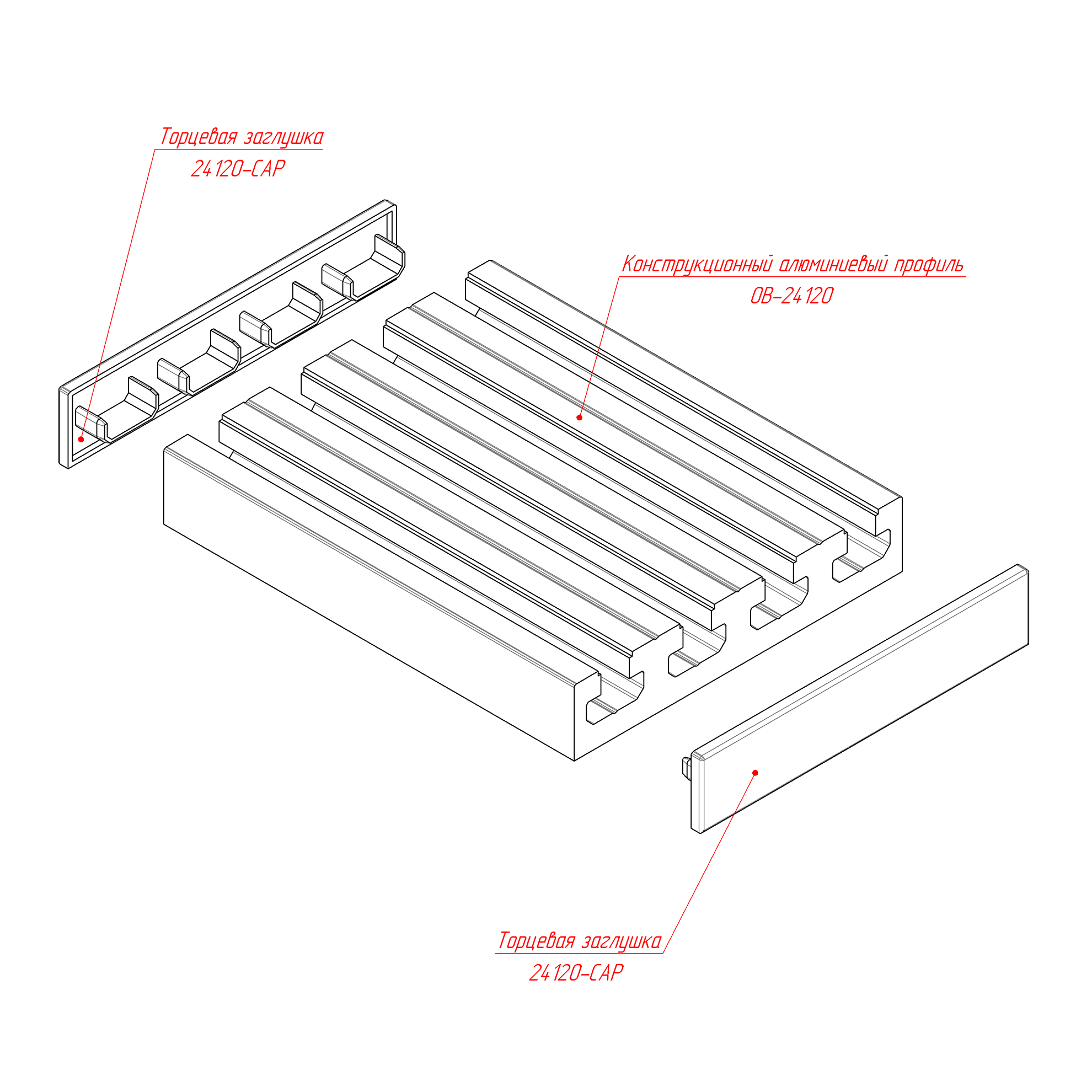 Торцевая заглушка
24120-CAP

Конструкционный алюминиевый профиль
OB-24120

Торцевая заглушка
24120-CAP