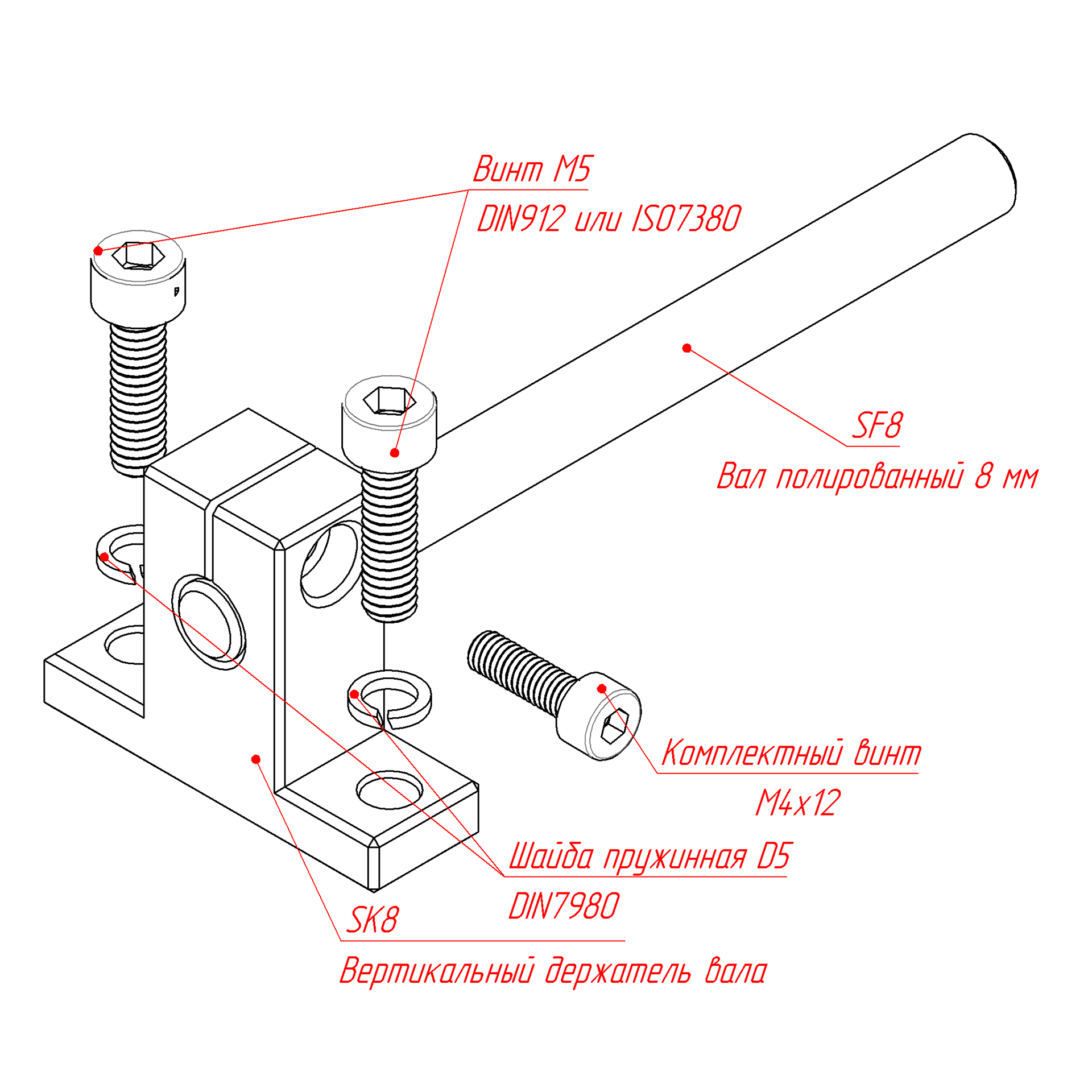 Винт М5
DIN912 или ISO7380

SF8
Вал полированный 8 мм

Комплектный винт
М4х12

Шайба пружинная D5
DIN7980

SK8
Вертикальный держатель вала