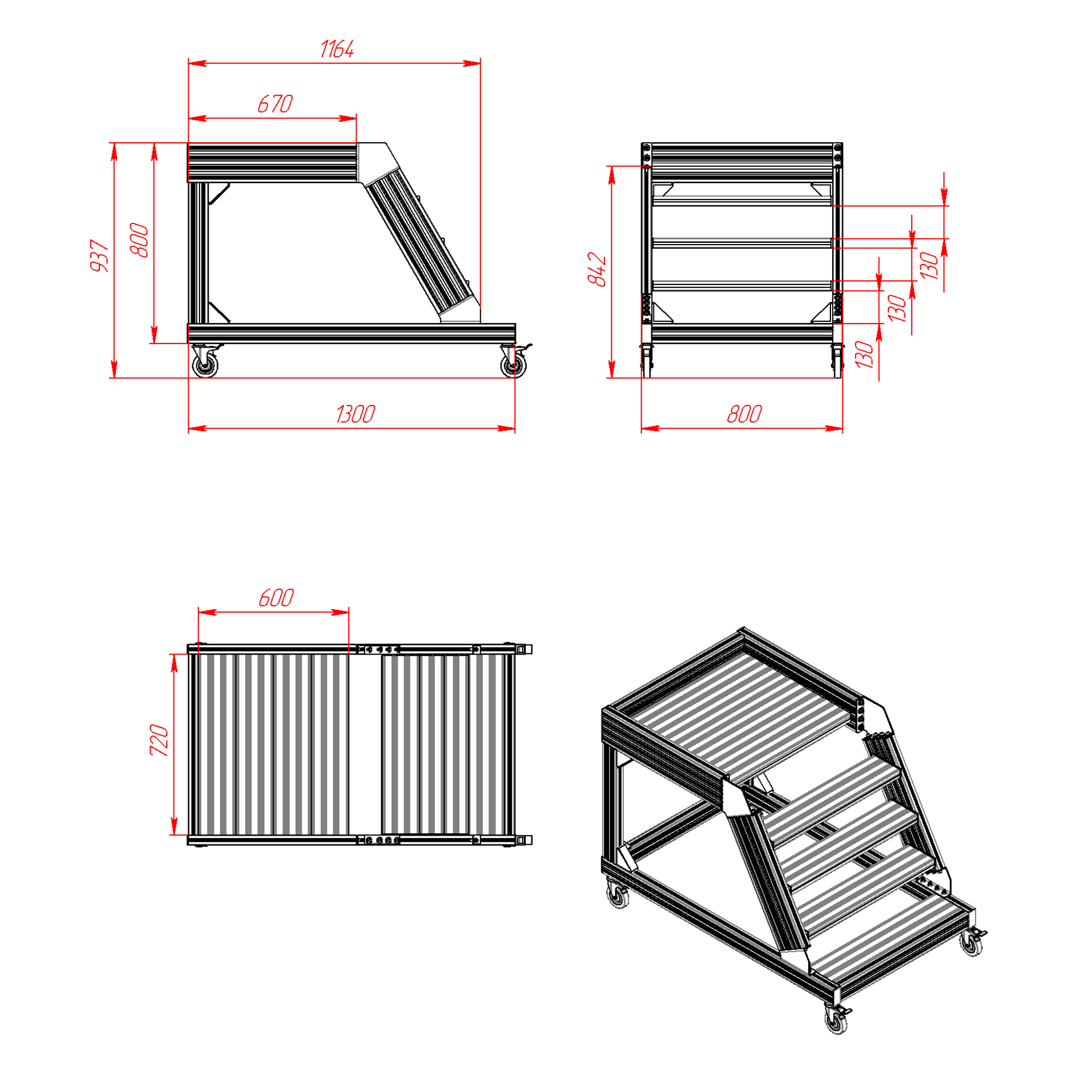 1164

670

937

800

1300

842

130

130

130

800

600

720