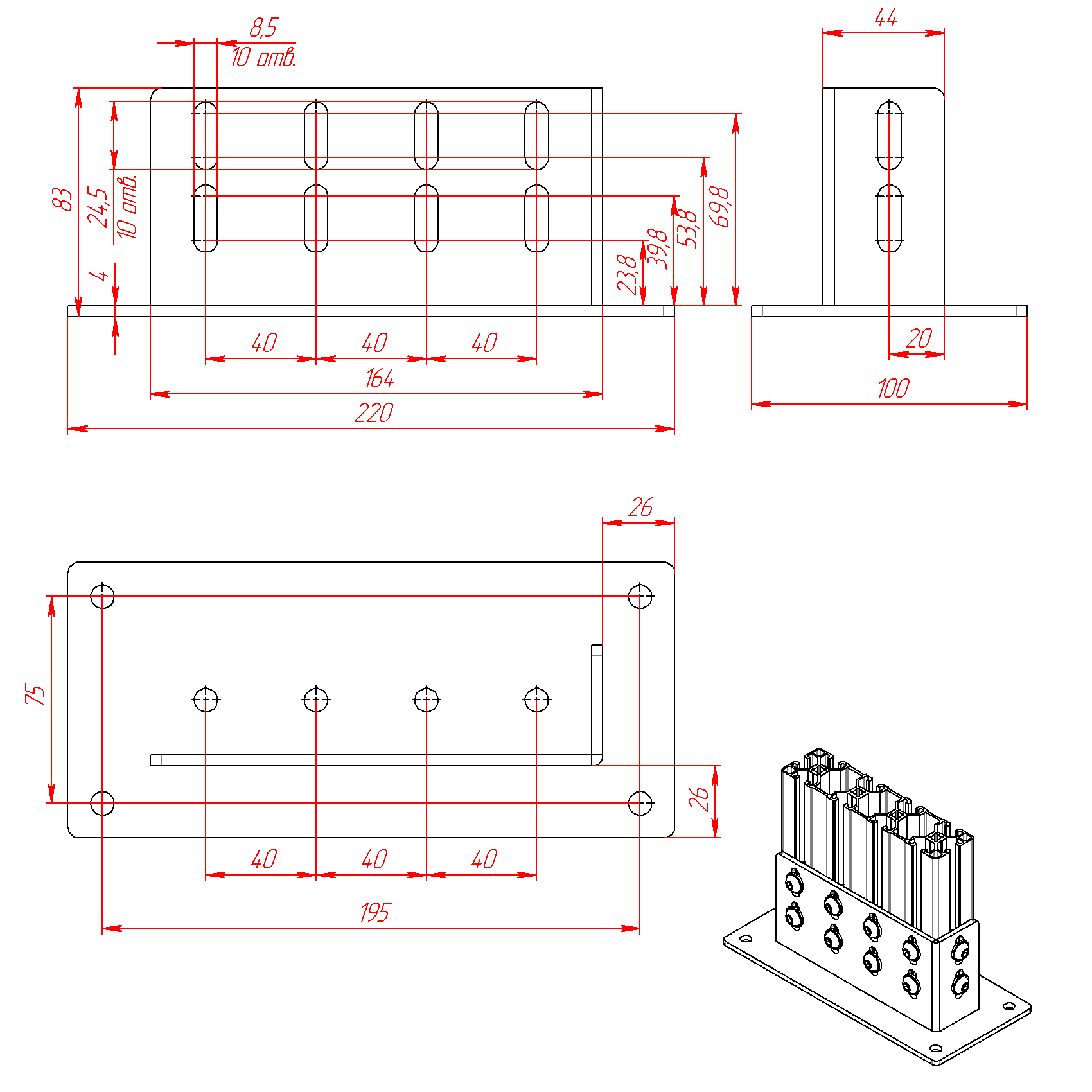 8,5
10 отв.
44
83
24,5
10 отв.
4
23,8
39,8
53,8
69,8
40
40
40
164
220
20
100
26
75
26
40
40
40
195