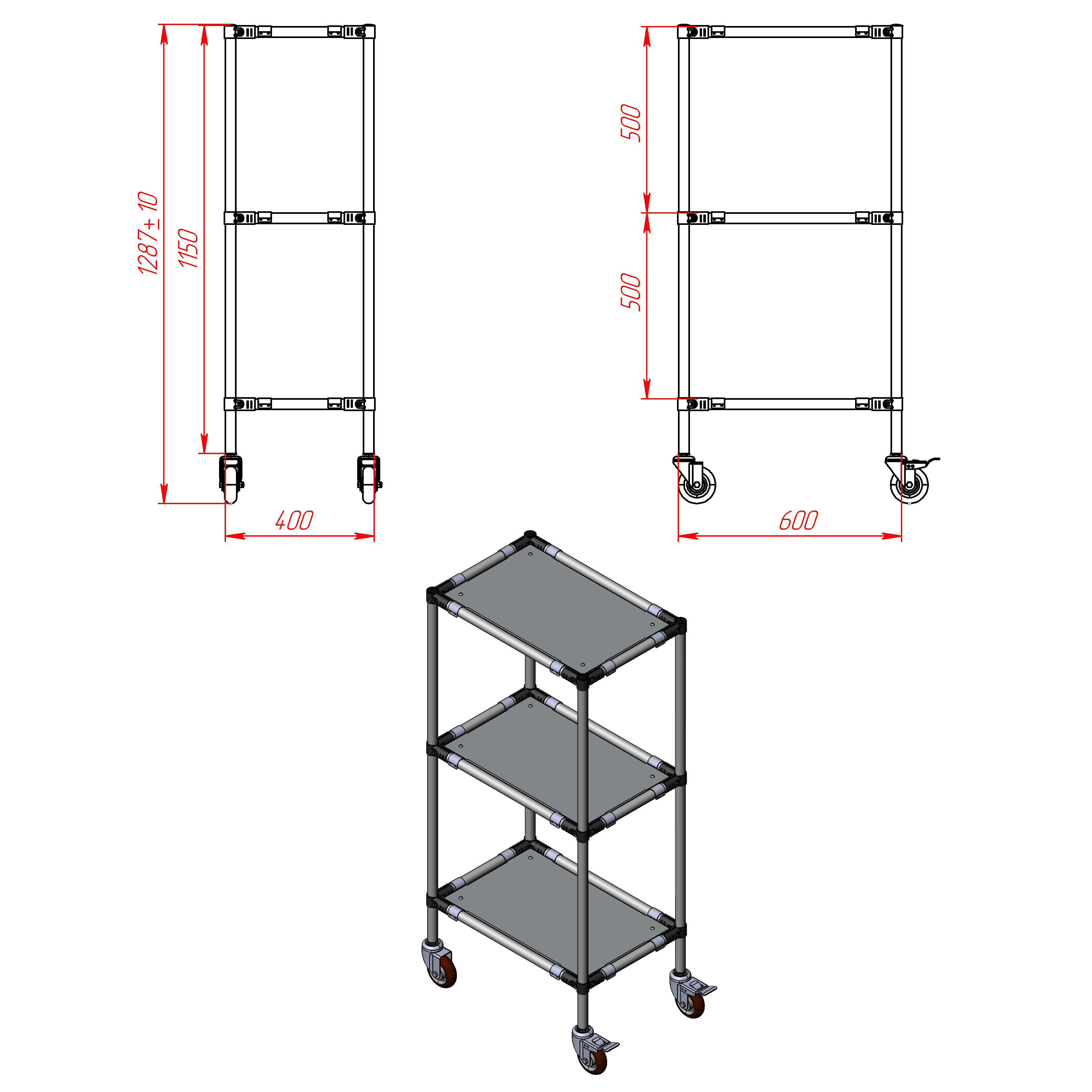 $1287 \pm 10$

1150

400

500

500

600