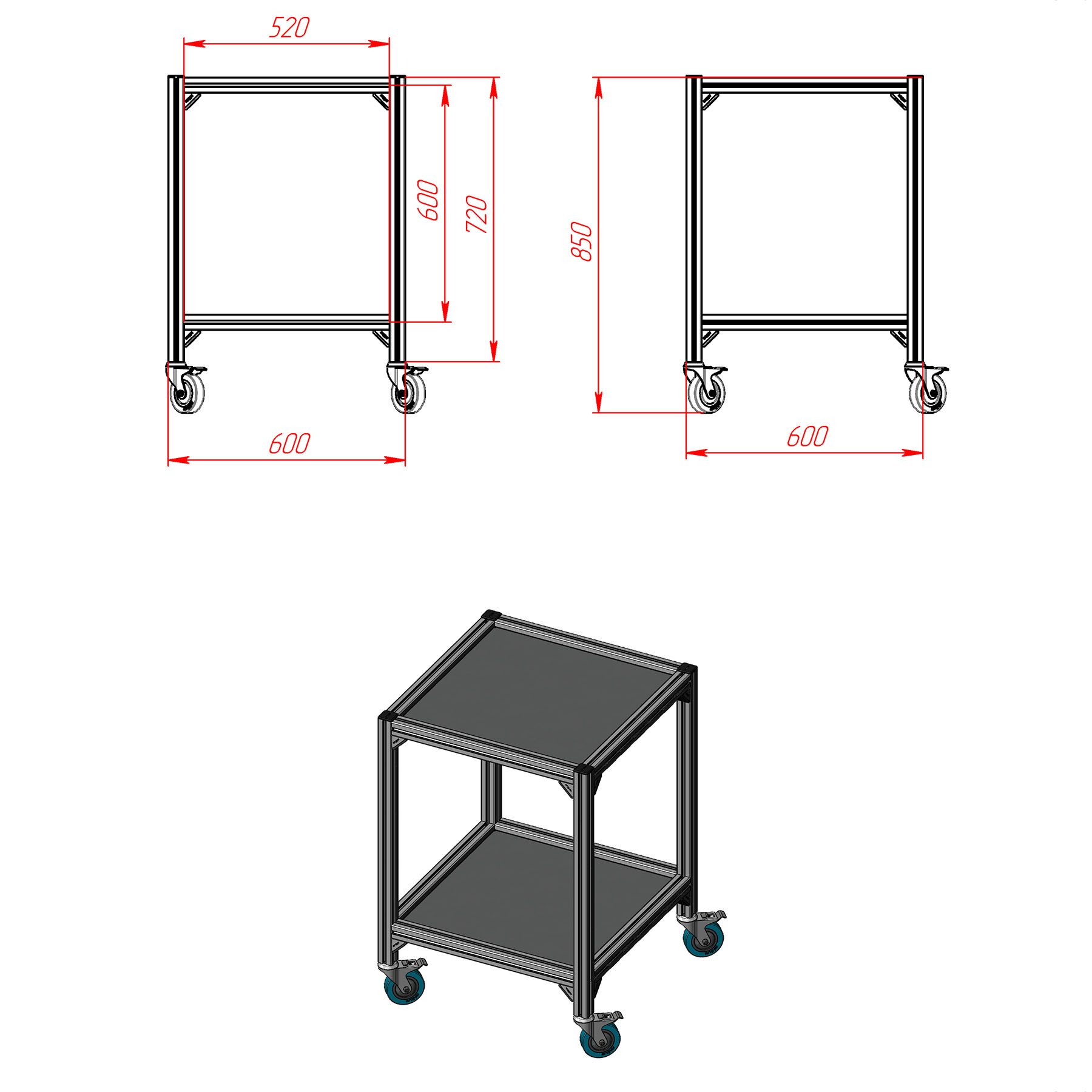 520

600

720

600

850

600