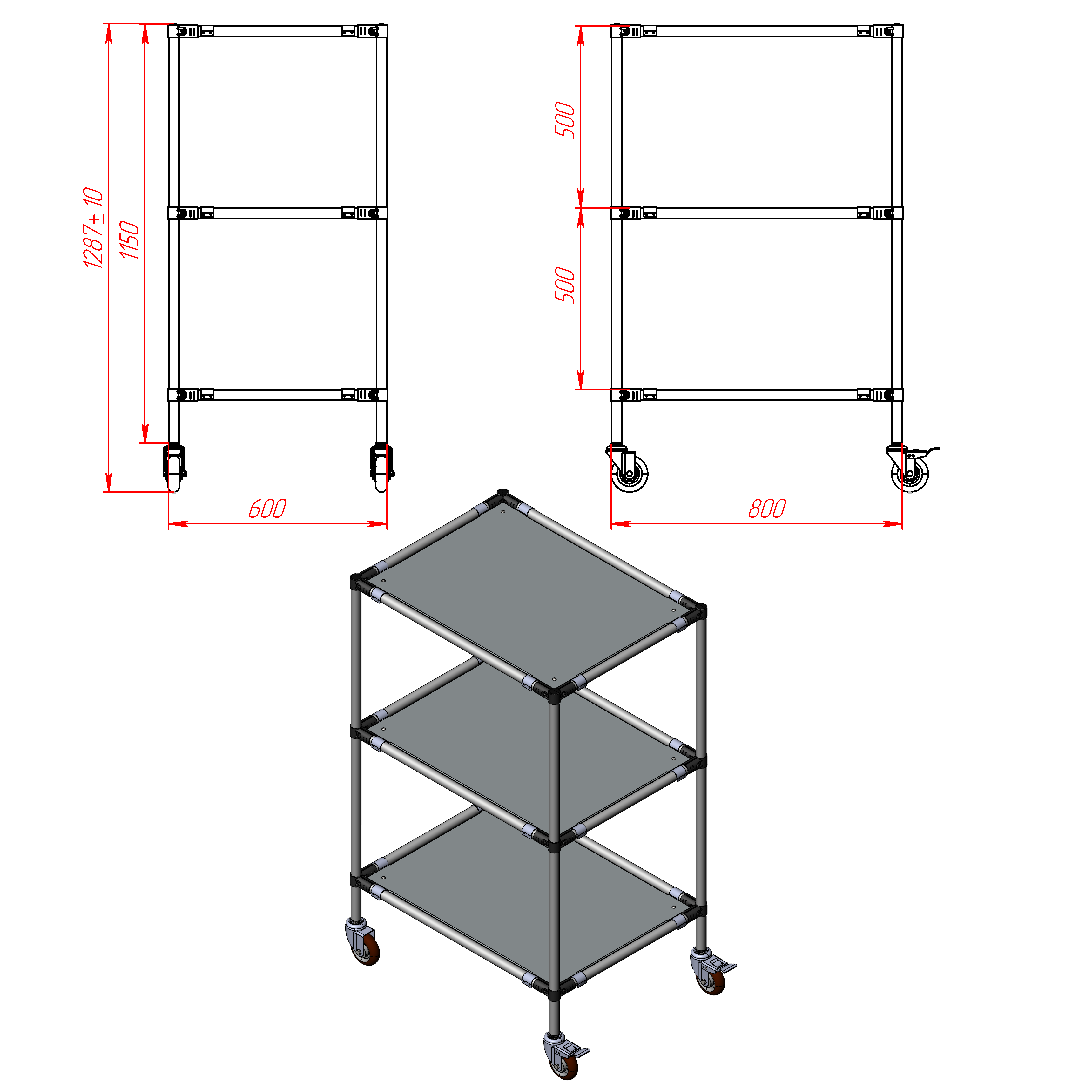 1287±10
1150
600
500
500
800