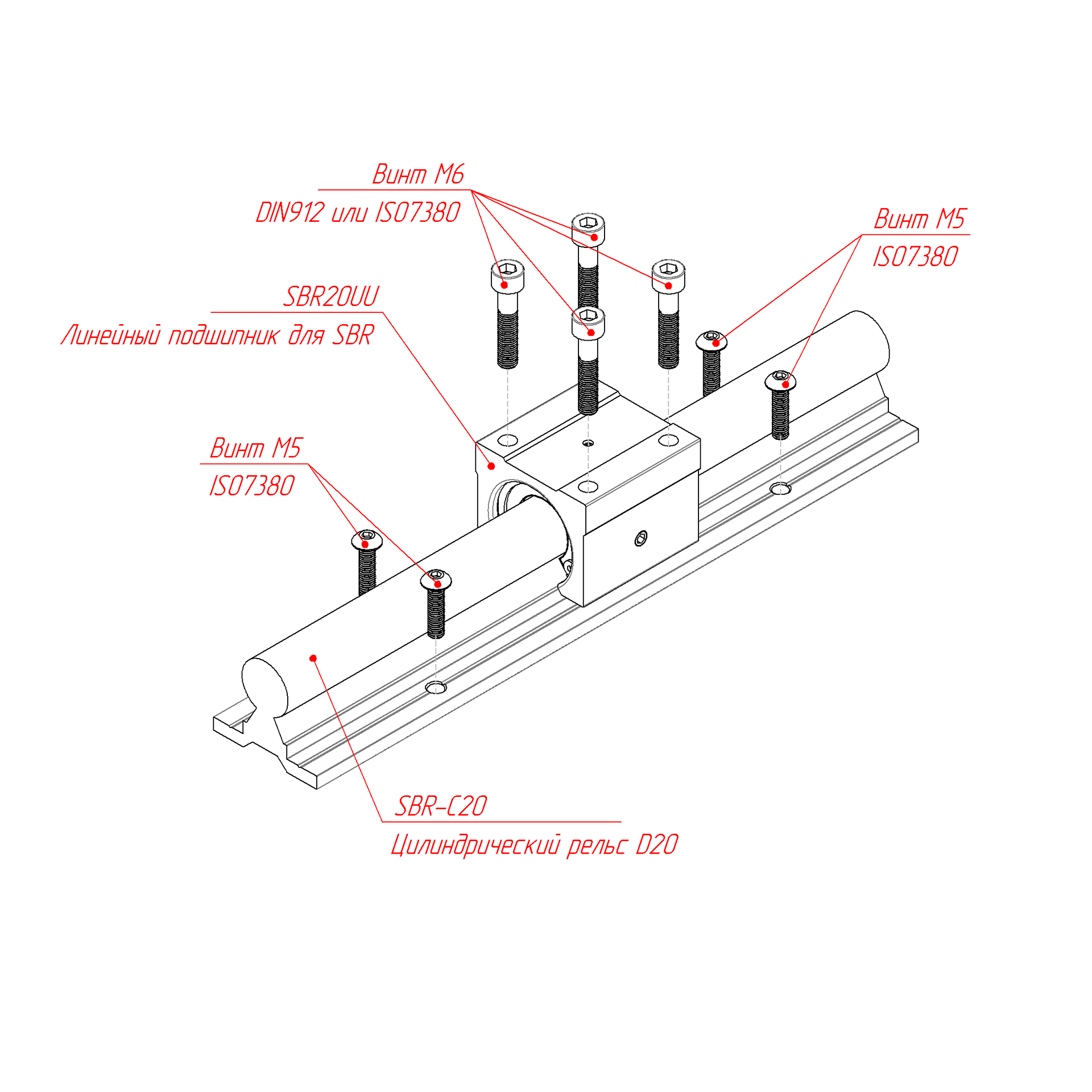 Винт М6
DIN912 или ISO7380

Винт М5
ISO7380

SBR20UU
Линейный подшипник для SBR

Винт М5
ISO7380

SBR-C20
Цилиндрический рельс D20